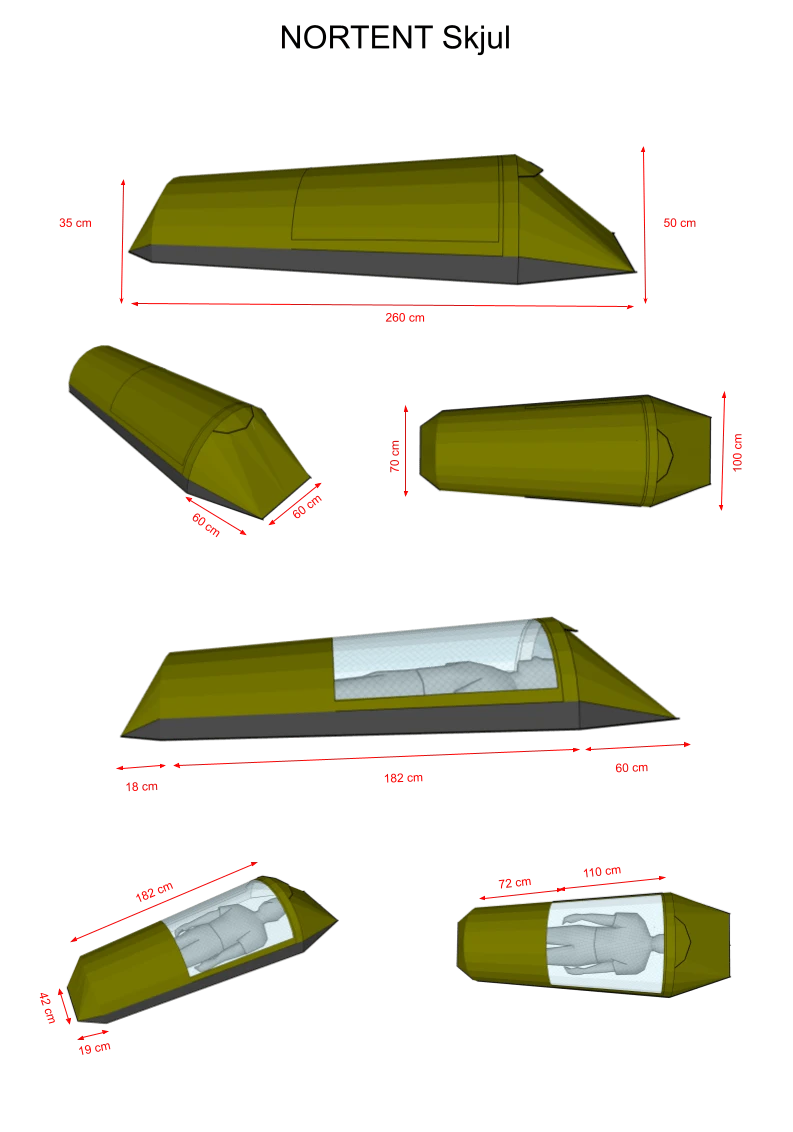 NORTENT Skjul

35 cm

50 cm

260 cm

60 cm

60 cm

70 cm

100 cm

18 cm

182 cm

60 cm

182 cm

42 cm

19 cm

72 cm

110 cm